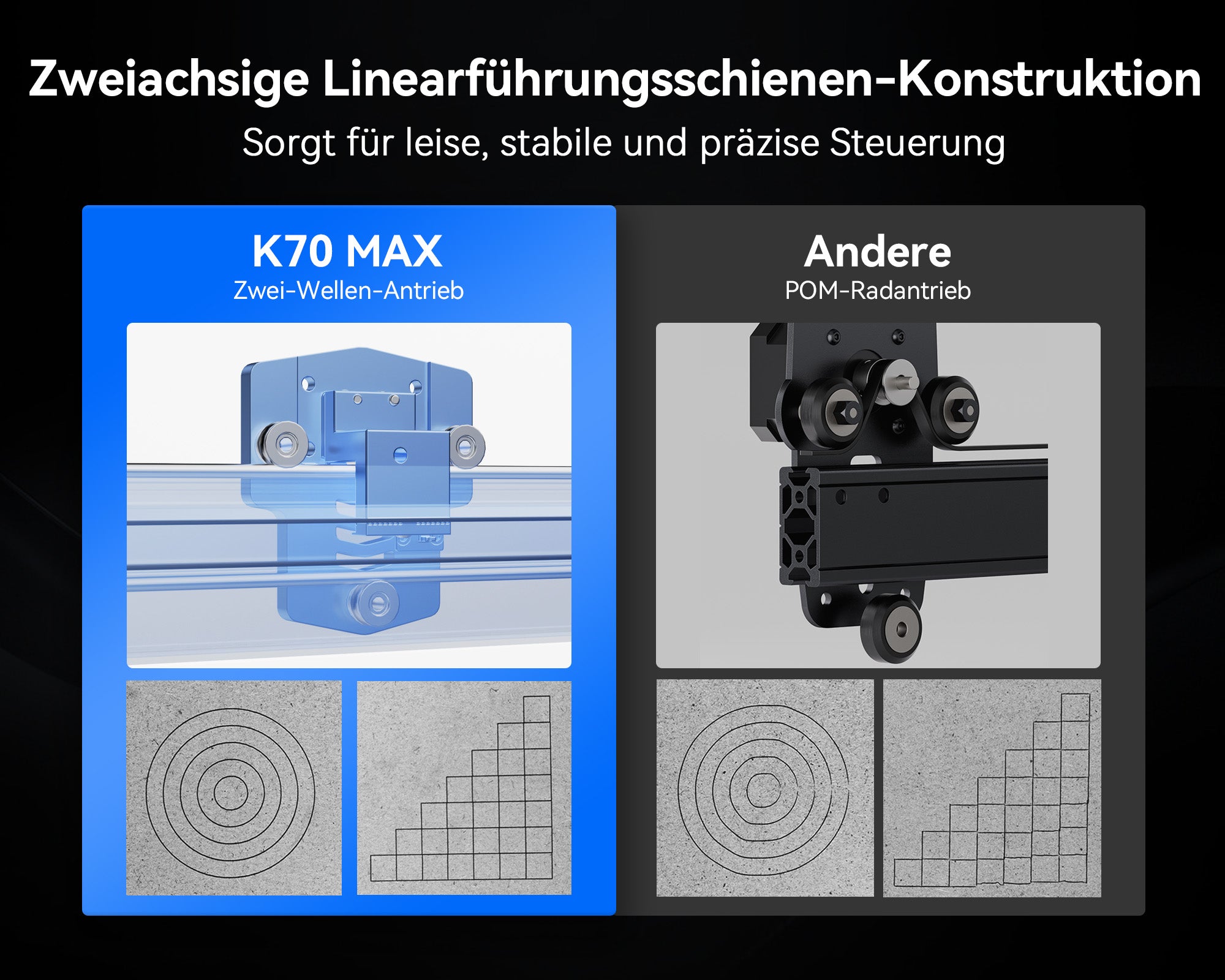 Zweiachsige Linearführungsschienen-Konstruktion

Sorgt für leise, stabile und präzise Steuerung

K70 MAX
Zwei-Wellen-Antrieb

Andere
POM-Radantrieb